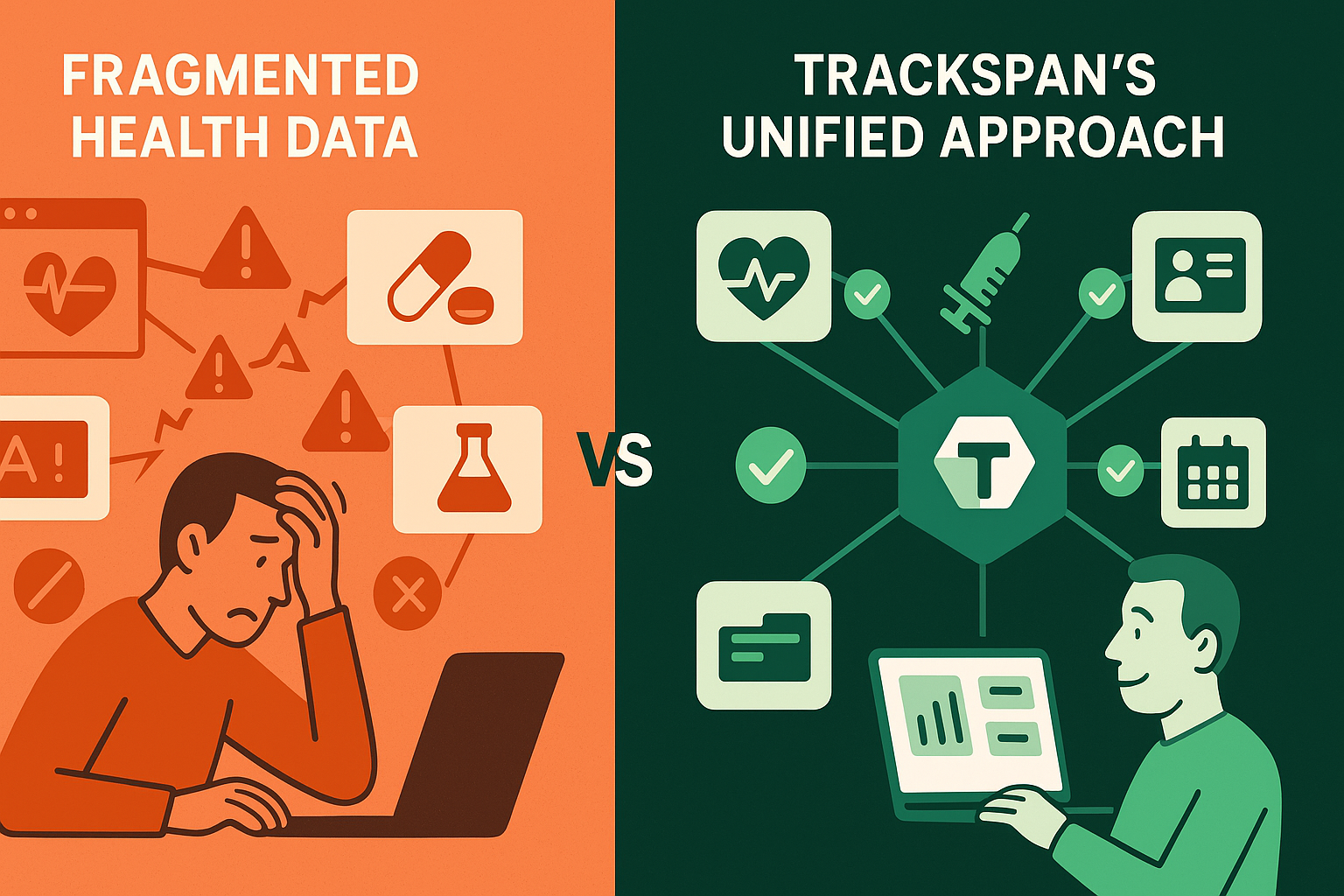 FRAGMENTED HEALTH DATA

A!

VS

TRACKSPAN'S UNIFIED APPROACH

T